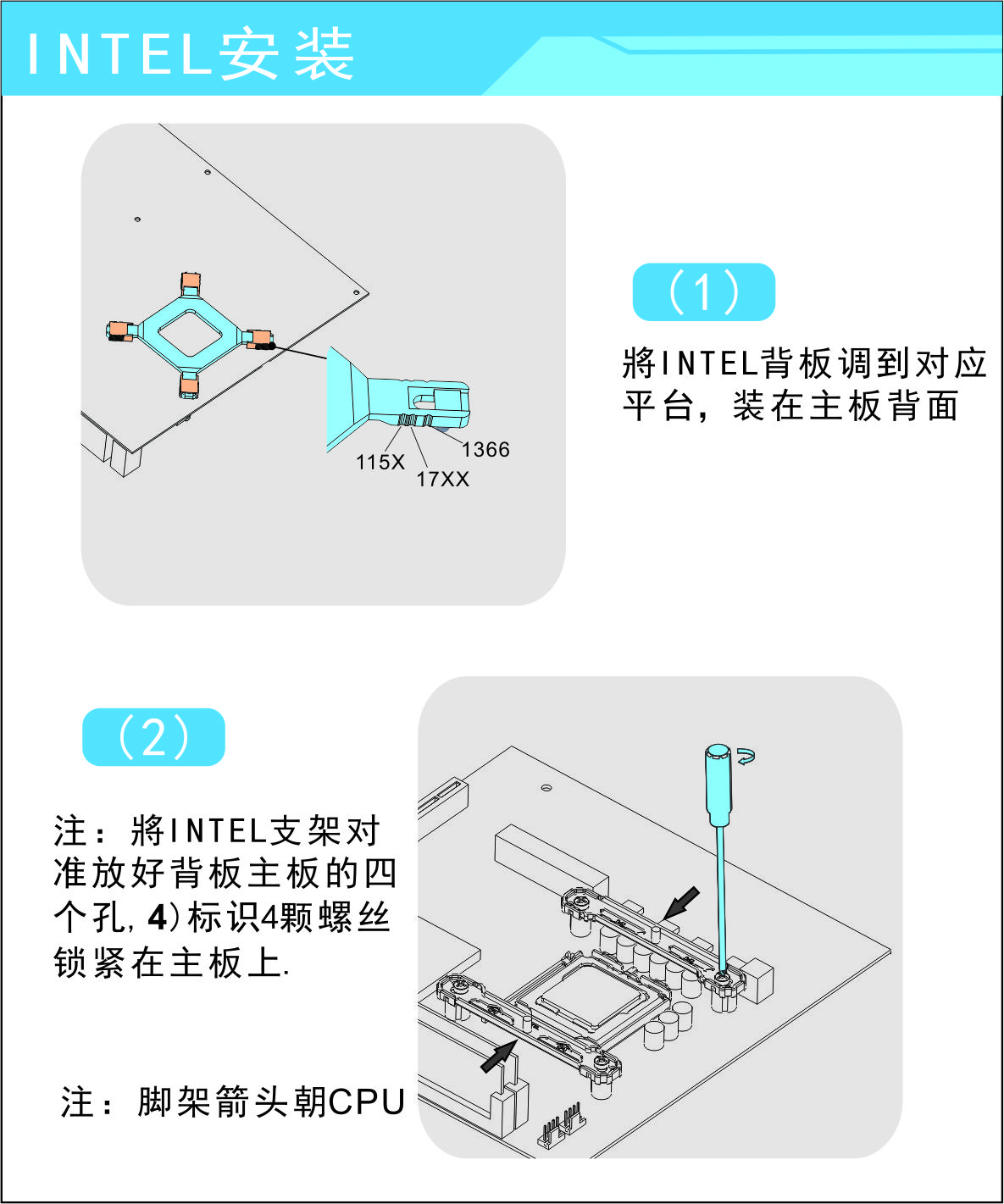 INTEL安装

115X
17XX
1366

(1)

將INTEL背板调到对应平台，装在主板背面

(2)

注：將INTEL支架对准放好背板主板的四个孔, 4)标识4颗螺丝锁紧在主板上.

注：脚架箭头朝CPU